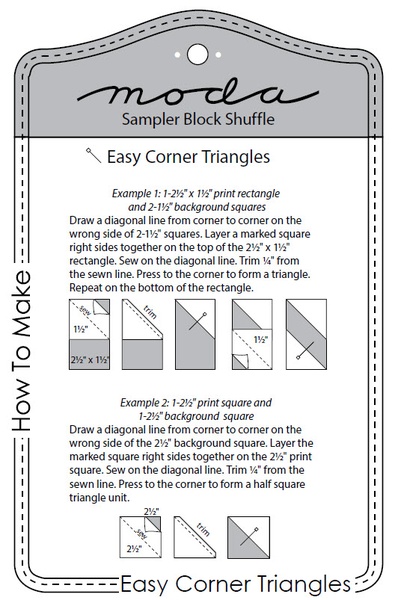 moda
Sampler Block Shuffle

Easy Corner Triangles

Example 1: 1-2½" x 1½" print rectangle and 2-1½" background squares
Draw a diagonal line from corner to corner on the wrong side of 2-1½" squares. Layer a marked square right sides together on the top of the 2½" x 1½" rectangle. Sew on the diagonal line. Trim ¼" from the sewn line. Press to the corner to form a triangle. Repeat on the bottom of the rectangle.

sew
1½"
2½" x 1½"
trim
1½"

Example 2: 1-2½" print square and 1-2½" background square
Draw a diagonal line from corner to corner on the wrong side of the 2½" background square. Layer the marked square right sides together on the 2½" print square. Sew on the diagonal line. Trim ¼" from the sewn line. Press to the corner to form a half square triangle unit.

2½"
sew
2½"
trim

How To Make
Easy Corner Triangles