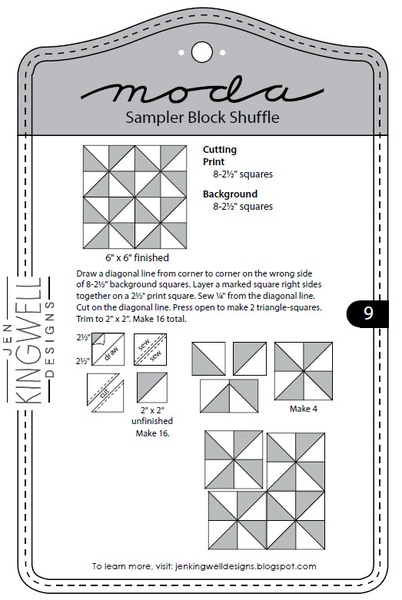 moda
Sampler Block Shuffle

Cutting
Print
8-2½" squares

Background
8-2½" squares

6" x 6" finished

Draw a diagonal line from corner to corner on the wrong side of 8-2½" background squares. Layer a marked square right sides together on a 2½" print square. Sew ¼" from the diagonal line. Cut on the diagonal line. Press open to make 2 triangle-squares. Trim to 2" x 2". Make 16 total.

9

JEN
KINGWELL
DESIGNS

2½"
2½"
draw
sew
sew
cut
2" x 2" unfinished
Make 16.

Make 4

To learn more, visit: jenkingwelldesigns.blogspot.com